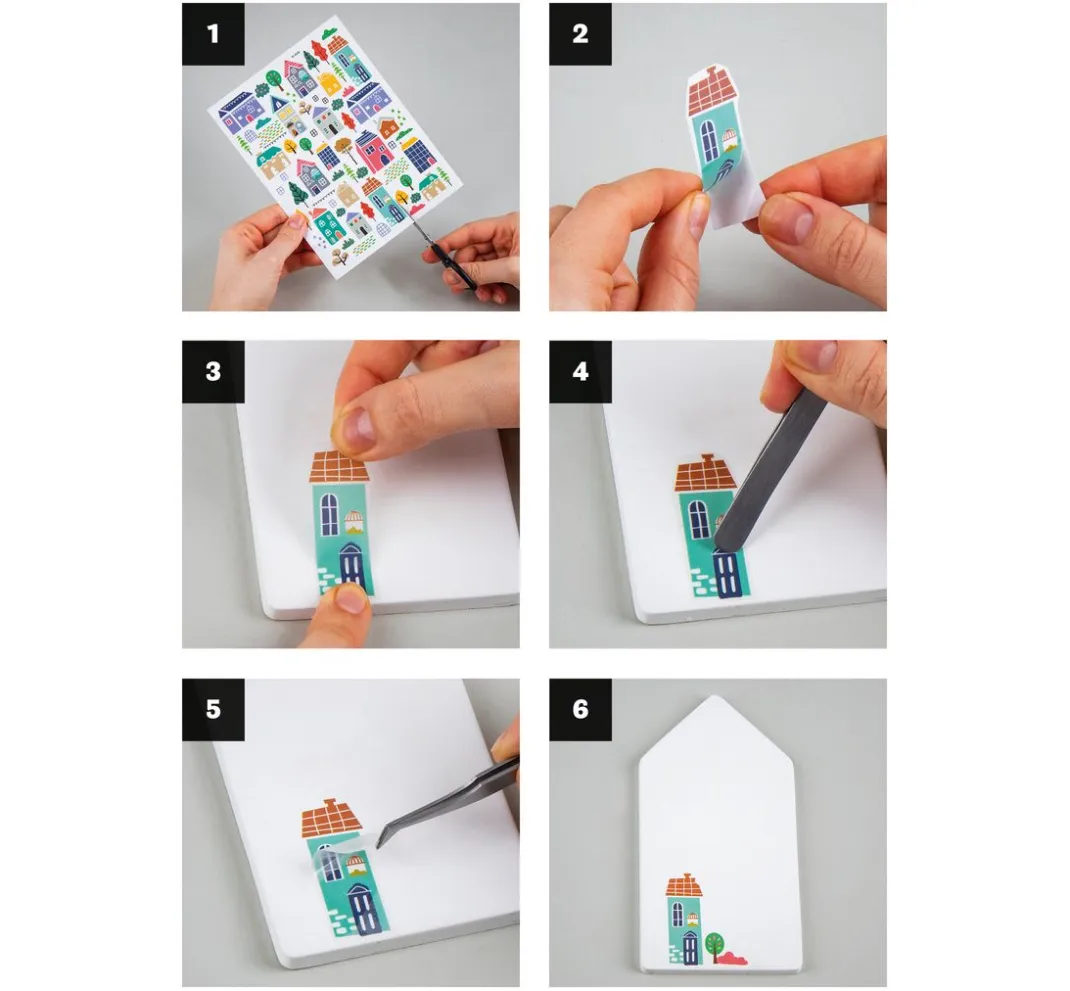 1

2

3

4

5

6